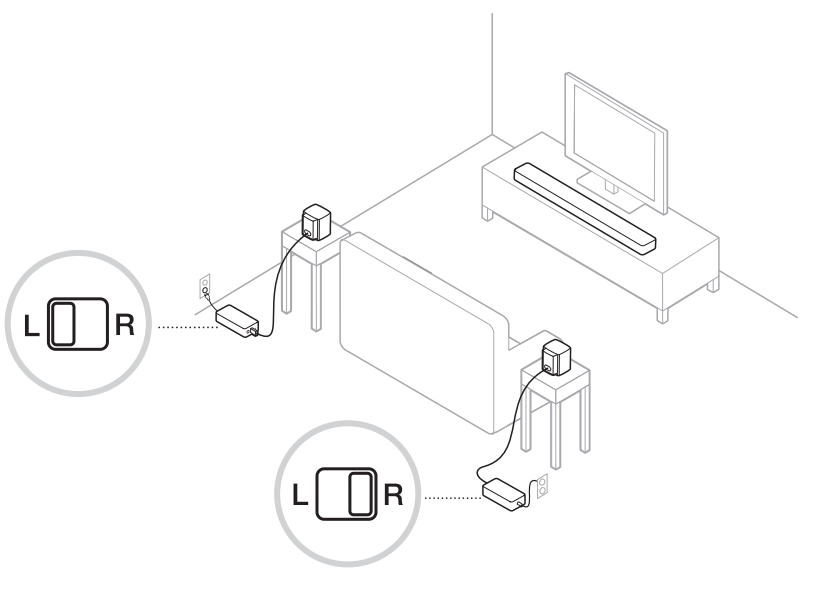 L R

L R